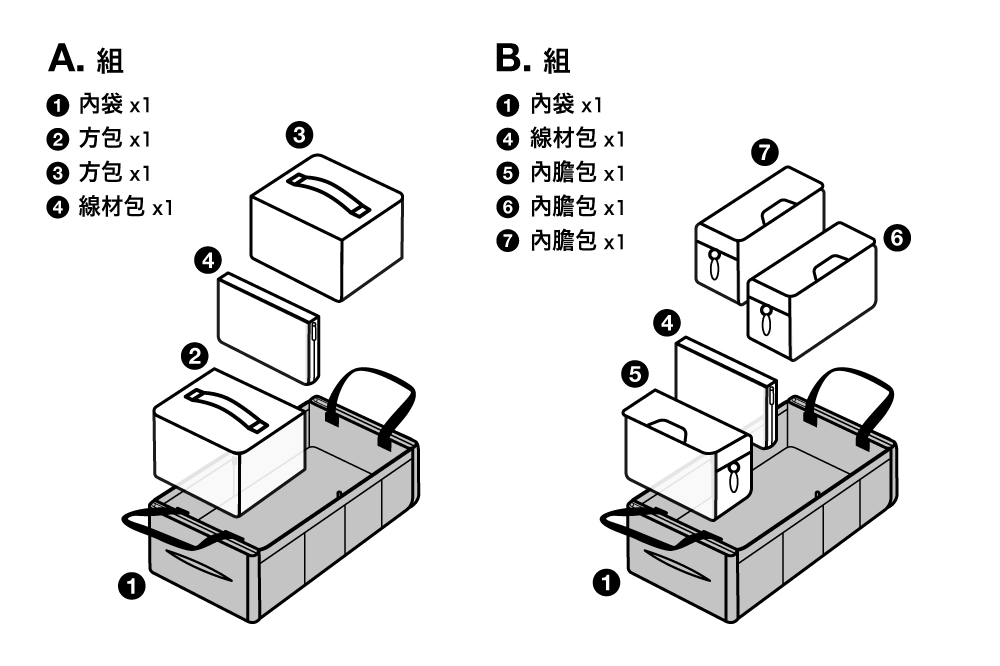 A. 組

❶ 內袋 x1
❷ 方包 x1
❸ 方包 x1
❹ 線材包 x1

❸
❹
❷
❶

B. 組

❶ 內袋 x1
❹ 線材包 x1
❺ 內膽包 x1
❻ 內膽包 x1
❼ 內膽包 x1

❼
❻
❹
❺
❶